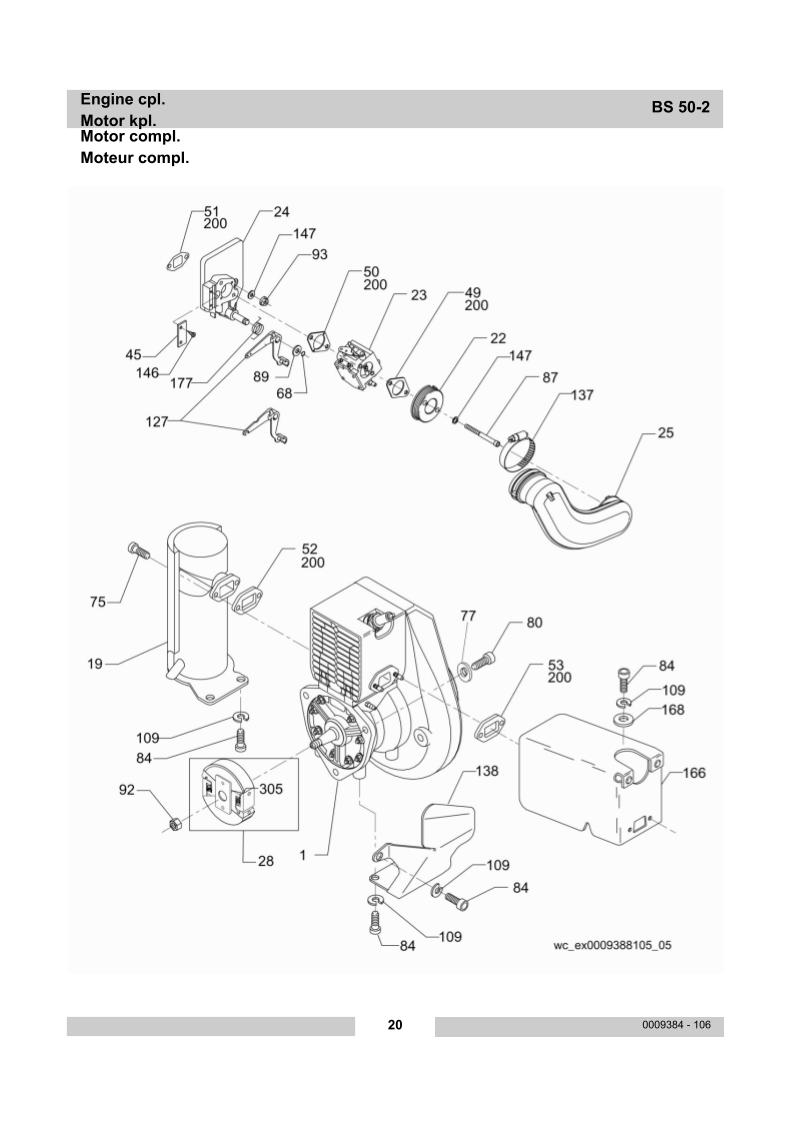 Engine cpl.
Motor kpl.
Motor compl.
Moteur compl.

BS 50-2

51
200
24
147
93
50
200
23
49
200
22
147
87
137
25
45
146
177
89
68
127
52
200
75
19
77
80
53
200
84
109
168
166
109
84
92
305
28
1
138
109
84
109
84

wc_ex0009388105_05

20

0009384 - 106